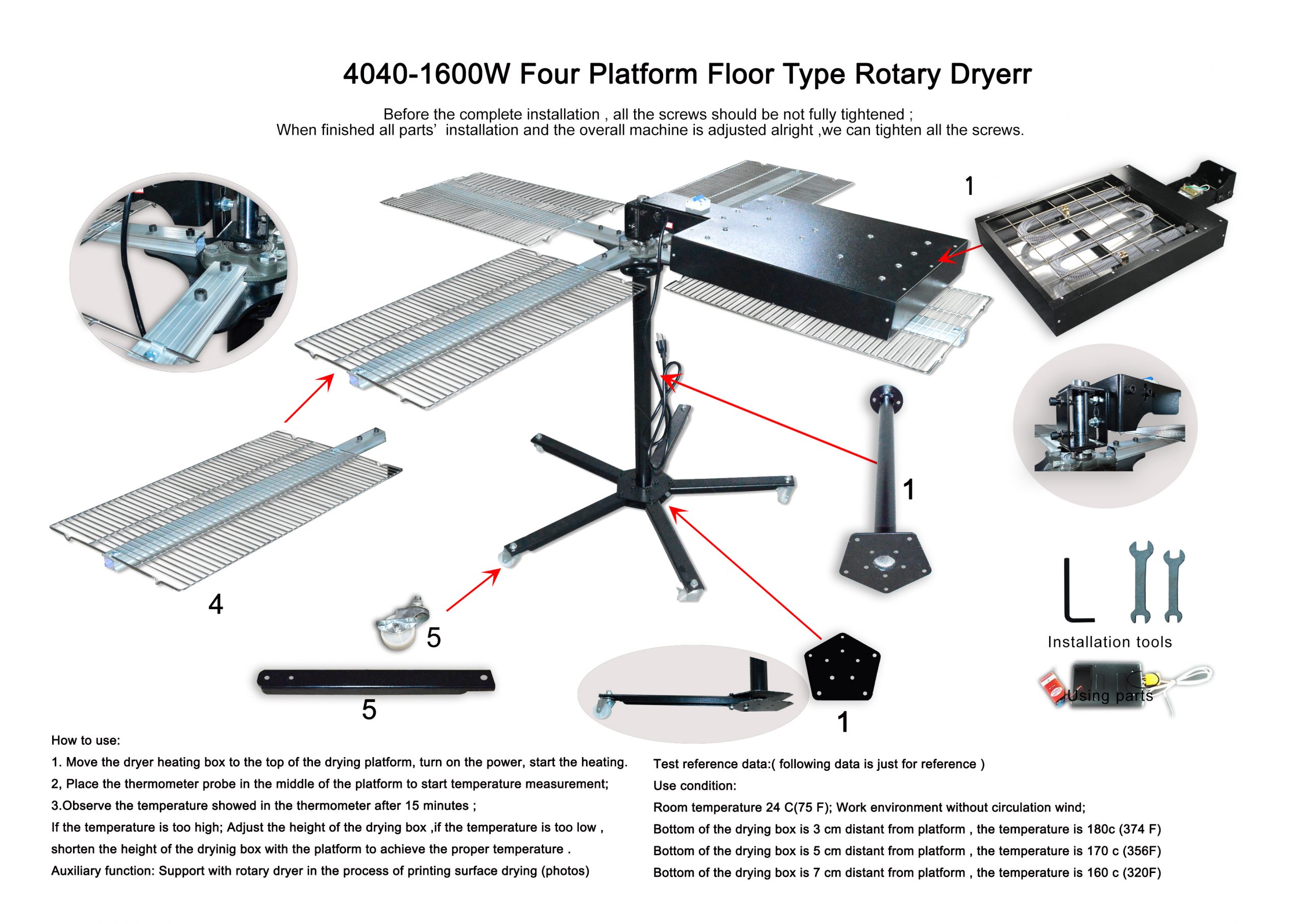 4040-1600W Four Platform Floor Type Rotary Dryerr

Before the complete installation , all the screws should be not fully tightened ;
When finished all parts' installation and the overall machine is adjusted alright ,we can tighten all the screws.

1

1

4

5

5

1

Installation tools

Using parts

How to use:
1. Move the dryer heating box to the top of the drying platform, turn on the power, start the heating.
2, Place the thermometer probe in the middle of the platform to start temperature measurement;
3.Observe the temperature showed in the thermometer after 15 minutes ;
If the temperature is too high; Adjust the height of the drying box ,if the temperature is too low , shorten the height of the dryinig box with the platform to achieve the proper temperature .
Auxiliary function: Support with rotary dryer in the process of printing surface drying (photos)

Test reference data:( following data is just for reference )
Use condition:
Room temperature 24 C(75 F); Work environment without circulation wind;
Bottom of the drying box is 3 cm distant from platform , the temperature is 180c (374 F)
Bottom of the drying box is 5 cm distant from platform , the temperature is 170 c (356F)
Bottom of the drying box is 7 cm distant from platform , the temperature is 160 c (320F)