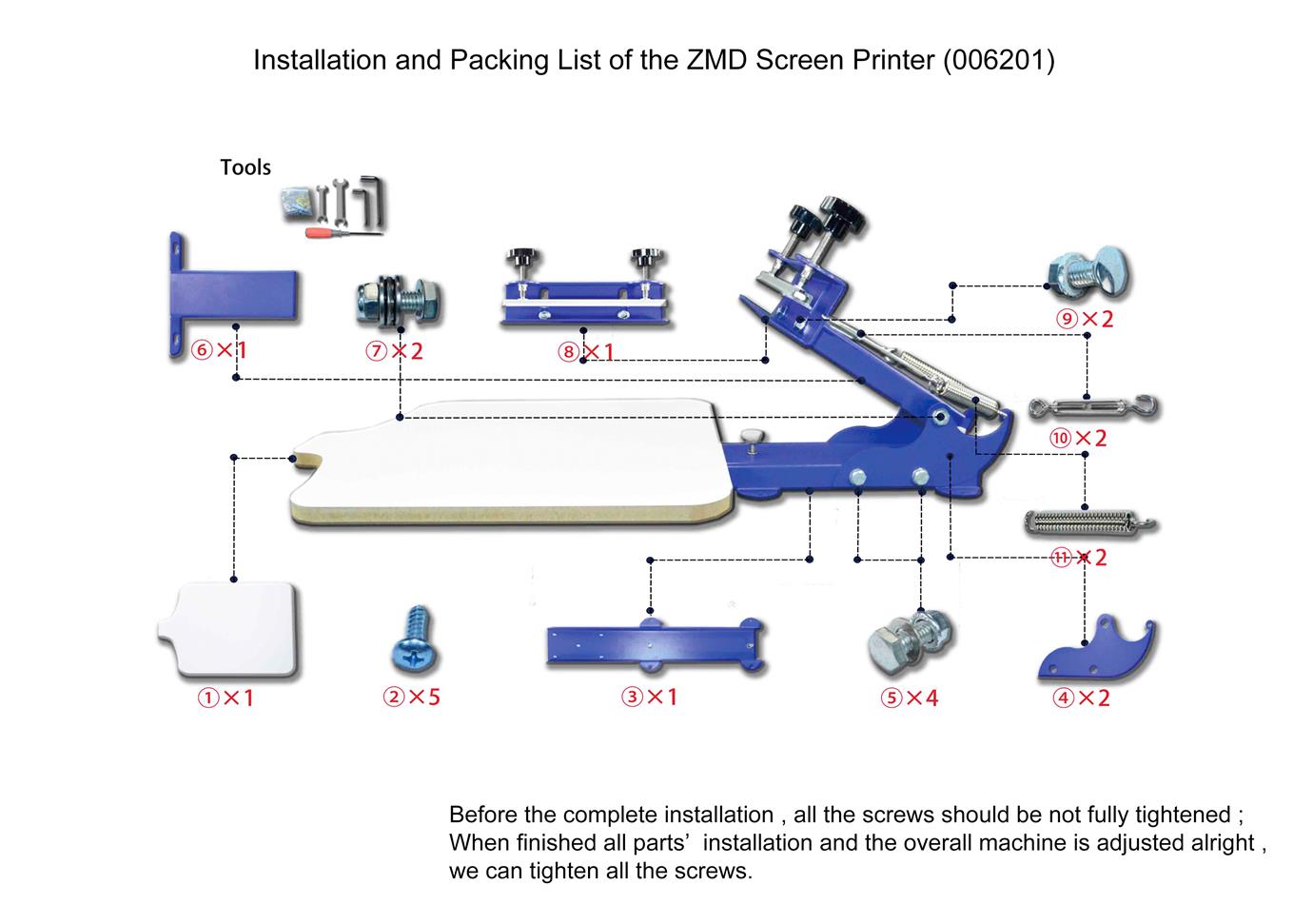 Installation and Packing List of the ZMD Screen Printer (006201)

Tools

⑥×1

⑦×2

⑧×1

⑨×2

⑩×2

⑪×2

①×1

②×5

③×1

⑤×4

④×2

Before the complete installation , all the screws should be not fully tightened ;
When finished all parts' installation and the overall machine is adjusted alright , we can tighten all the screws.